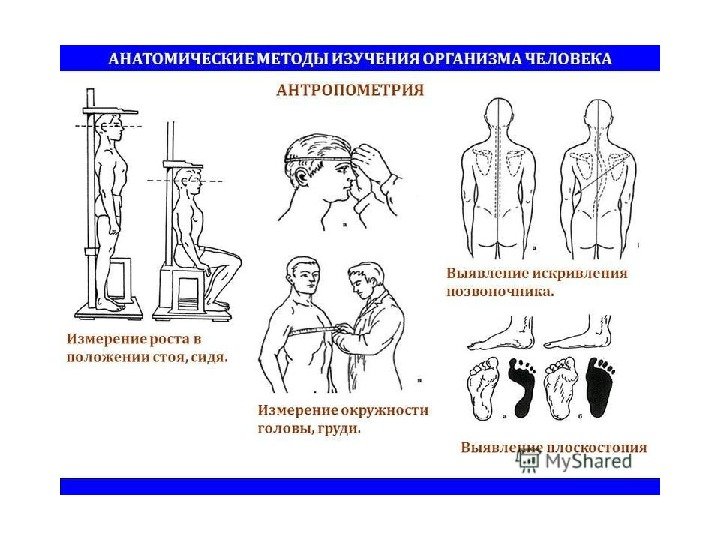 АНАТОМИЧЕСКИЕ МЕТОДЫ ИЗУЧЕНИЯ ОРГАНИЗМА ЧЕЛОВЕКА

АНТРОПОМЕТРИЯ

Измерение роста в положении стоя, сидя.

Измерение окружности головы, груди.

Выявление искривления позвоночника.

Выявление плоскостопия

MyShared