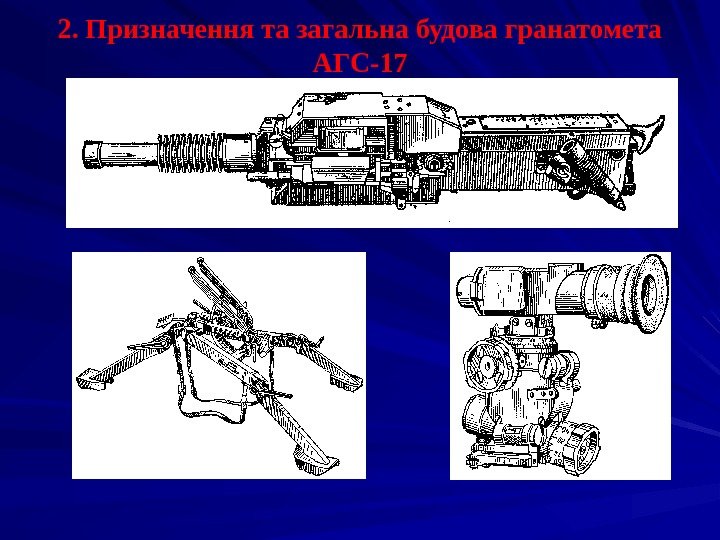 2. Призначення та загальна будова гранатомета АГС-17