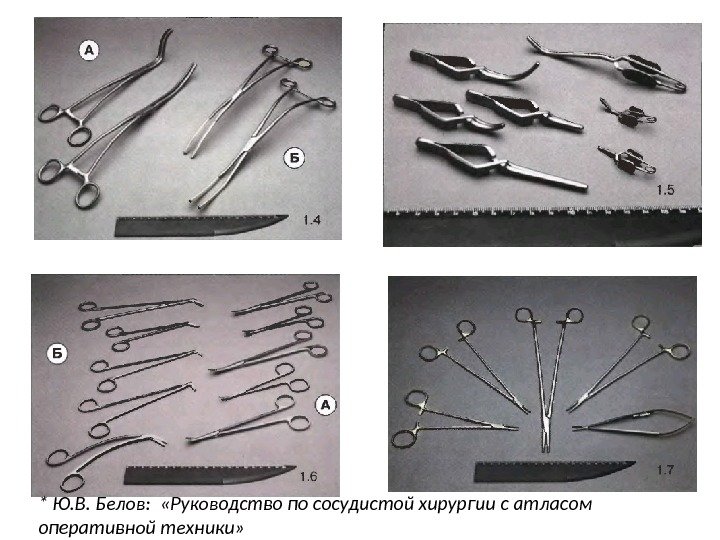 А

Б

1.4

1.5

Б

А

1.6

1.7

* Ю.В. Белов: «Руководство по сосудистой хирургии с атласом оперативной техники»