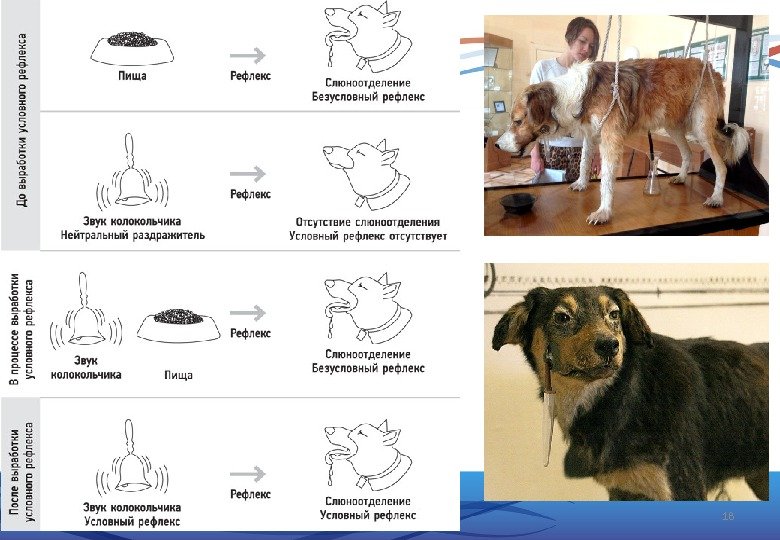 До выработки условного рефлекса

Пища

Рефлекс

Слюноотделение
Безусловный рефлекс

Звук колокольчика
Нейтральный раздражитель

Рефлекс

Отсутствие слюноотделения
Условный рефлекс отсутствует

В процессе выработки условного рефлекса

Звук колокольчика

Пища

Рефлекс

Слюноотделение
Безусловный рефлекс

После выработки условного рефлекса

Звук колокольчика
Условный рефлекс

Рефлекс

Слюноотделение
Условный рефлекс

18