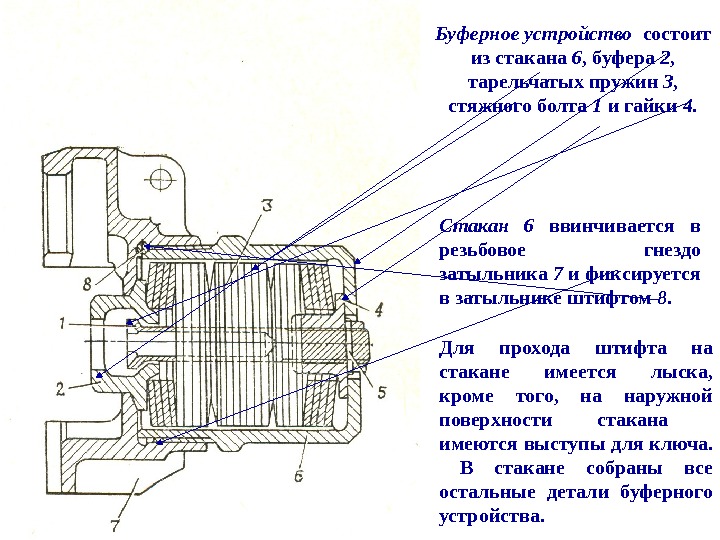 Буферное устройство состоит из стакана 6, буфера 2, тарельчатых пружин 3, стяжного болта 1 и гайки 4.

Стакан 6 ввинчивается в резьбовое гнездо затыльника 7 и фиксируется в затыльнике штифтом 8.

Для прохода штифта на стакане имеется лыска, кроме того, на наружной поверхности стакана имеются выступы для ключа.

В стакане собраны все остальные детали буферного устройства.

3
8
1
2
4
5
6
7