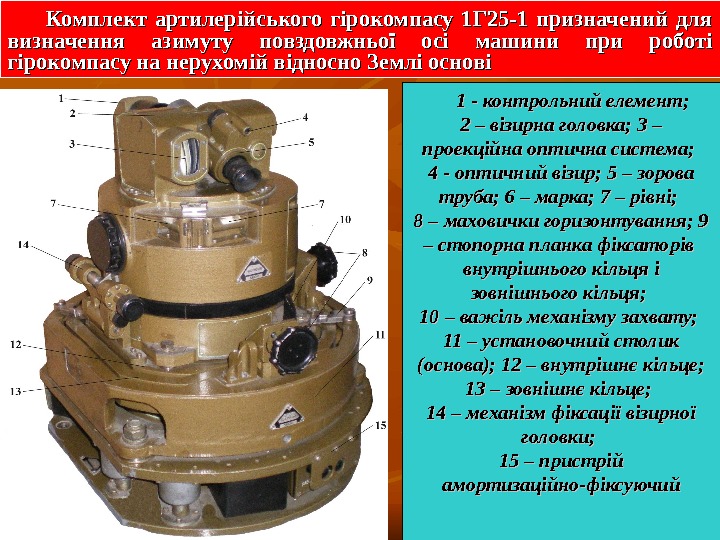 Комплект артилерійського гірокомпасу 1Г25-1 призначений для визначення азимуту повздовжньої осі машини при роботі гірокомпасу на нерухомій відносно Землі основі

1
2
3
4
5
7
7
10
14
8
9
12
11
13
15

1 - контрольний елемент;
2 – візирна головка; 3 – проекційна оптична система;
4 - оптичний візир; 5 – зорова труба; 6 – марка; 7 – рівні;
8 – маховички горизонтування; 9 – стопорна планка фіксаторів внутрішнього кільця і зовнішнього кільця;
10 – важіль механізму захвату;
11 – установочний столик (основа); 12 – внутрішнє кільце;
13 – зовнішнє кільце;
14 – механізм фіксації візирної головки;
15 – пристрій амортизаційно-фіксуючий