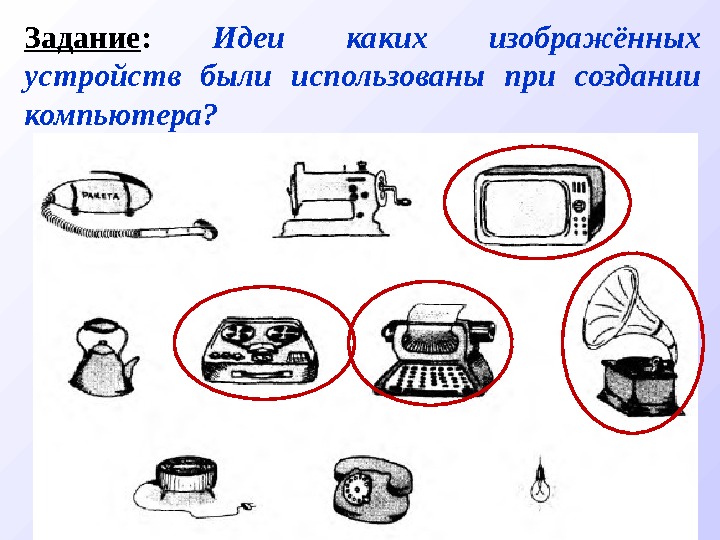 Задание: Идеи каких изображённых устройств были использованы при создании компьютера?

РАКЕТА