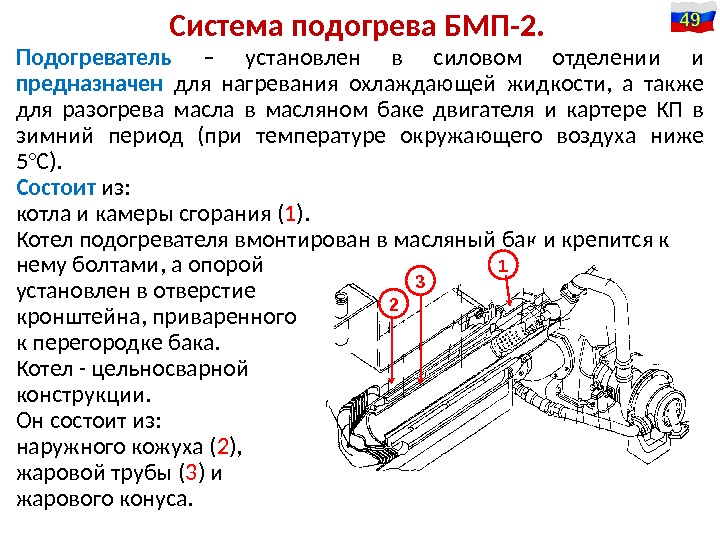 Система подогрева БМП-2.

49

Подогреватель – установлен в силовом отделении и предназначен для нагревания охлаждающей жидкости, а также для разогрева масла в масляном баке двигателя и картере КП в зимний период (при температуре окружающего воздуха ниже 5°С).

Состоит из:
котла и камеры сгорания (1).
Котел подогревателя вмонтирован в масляный бак и крепится к нему болтами, а опорой установлен в отверстие кронштейна, приваренного к перегородке бака.
Котел - цельносварной конструкции.
Он состоит из:
наружного кожуха (2),
жаровой трубы (3) и
жарового конуса.

1
3
2