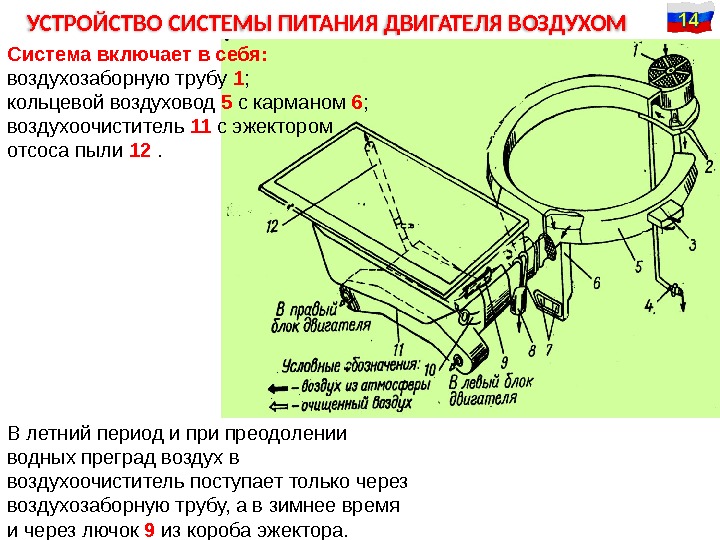 УСТРОЙСТВО СИСТЕМЫ ПИТАНИЯ ДВИГАТЕЛЯ ВОЗДУХОМ

14

Система включает в себя:
воздухозаборную трубу 1;
кольцевой воздуховод 5 с карманом 6;
воздухоочиститель 11 с эжектором отсоса пыли 12 .

1
2
3
4
5
6
7
8
9
10
11
12

В правый блок двигателя

В левый блок двигателя

Условные обозначения:
— воздух из атмосферы
— очищенный воздух

В летний период и при преодолении водных преград воздух в воздухоочиститель поступает только через воздухозаборную трубу, а в зимнее время и через лючок 9 из короба эжектора.