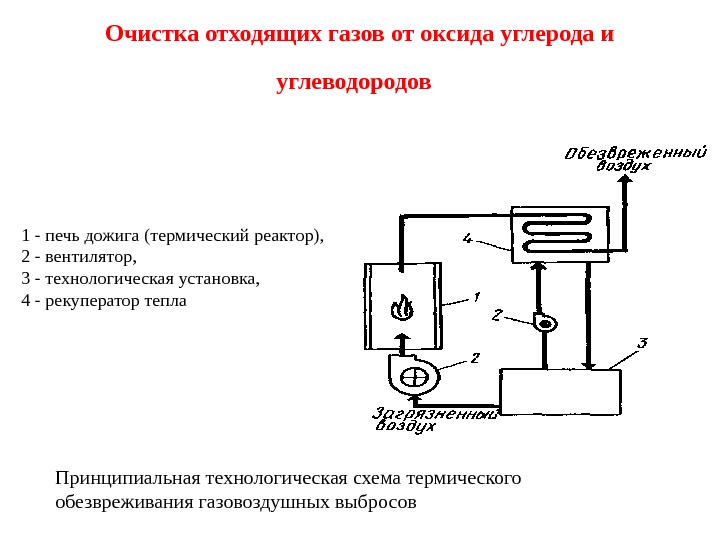 Очистка отходящих газов от оксида углерода и углеводородов

1 - печь дожига (термический реактор),
2 - вентилятор,
3 - технологическая установка,
4 - рекуператор тепла

Обезвреженный воздух

4

1

2

2

3

Загрязненный воздух

Принципиальная технологическая схема термического обезвреживания газовоздушных выбросов