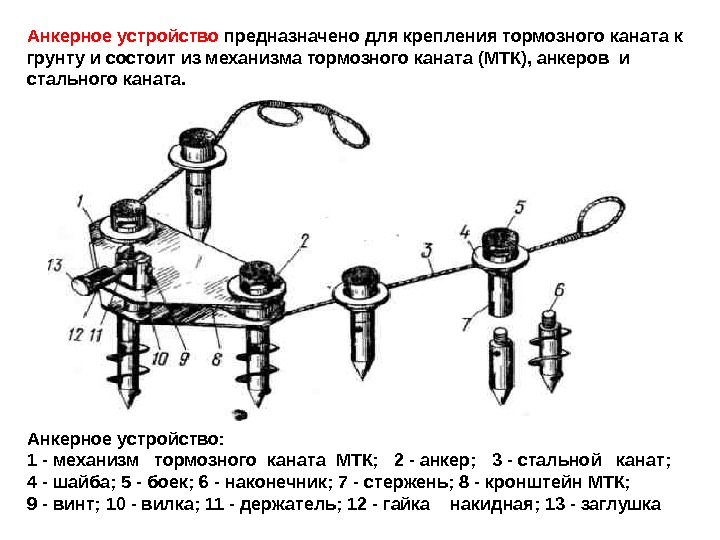 Анкерное устройство предназначено для крепления тормозного каната к грунту и состоит из механизма тормозного каната (МТК), анкеров и стального каната.

1
2
3
4
5
6
7
8
9
10
11
12
13

Анкерное устройство:
1 - механизм тормозного каната МТК; 2 - анкер; 3 - стальной канат; 4 - шайба; 5 - боек; 6 - наконечник; 7 - стержень; 8 - кронштейн МТК; 9 - винт; 10 - вилка; 11 - держатель; 12 - гайка накидная; 13 - заглушка