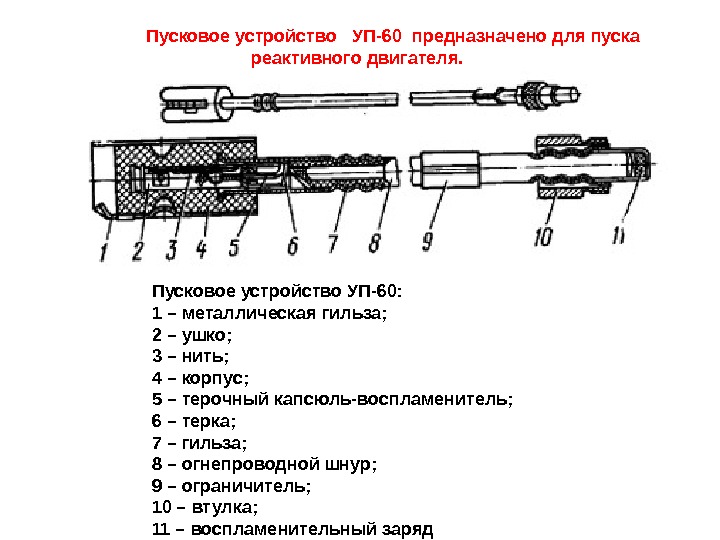 Пусковое устройство УП-60 предназначено для пуска реактивного двигателя.

1 2 3 4 5 6 7 8 9 10 11

Пусковое устройство УП-60:
1 – металлическая гильза;
2 – ушко;
3 – нить;
4 – корпус;
5 – терочный капсюль-воспламенитель;
6 – терка;
7 – гильза;
8 – огнепроводной шнур;
9 – ограничитель;
10 – втулка;
11 – воспламенительный заряд