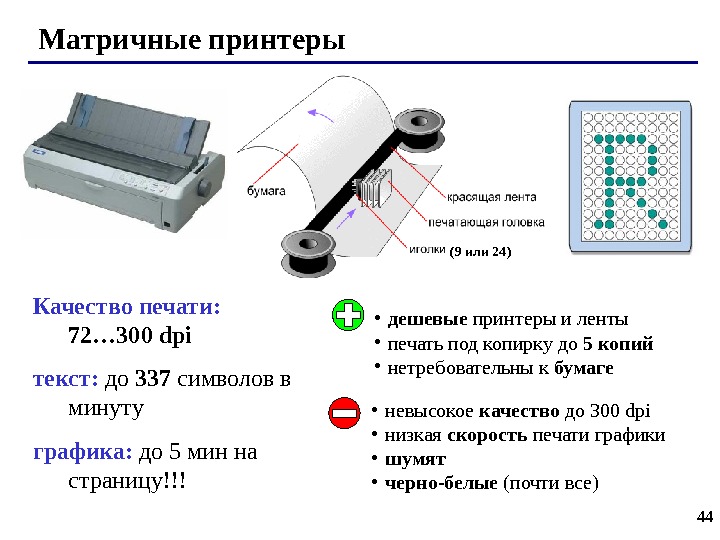 Матричные принтеры

бумага

красящая лента

печатающая головка

иголки (9 или 24)

Качество печати:
72…300 dpi

текст: до 337 символов в минуту

графика: до 5 мин на страницу!!!

• дешевые принтеры и ленты
• печать под копирку до 5 копий
• нетребовательны к бумаге

• невысокое качество до 300 dpi
• низкая скорость печати графики
• шумят
• черно-белые (почти все)

44