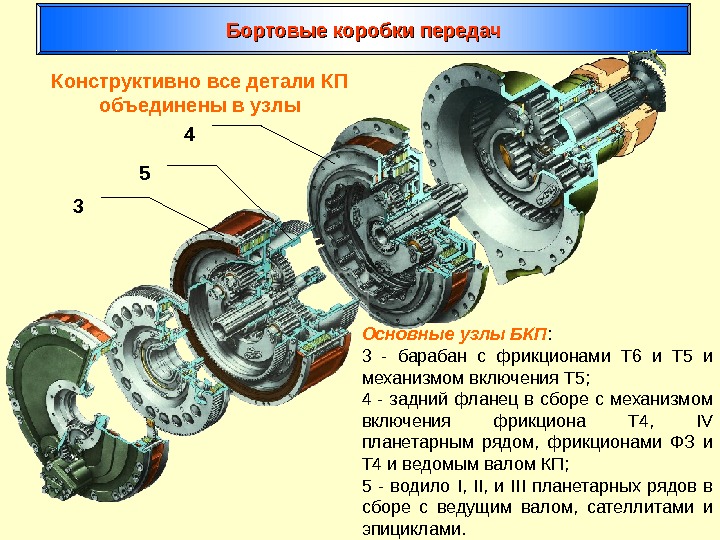 Бортовые коробки передач

Конструктивно все детали КП объединены в узлы

4

5

3

Основные узлы БКП:

3 - барабан с фрикционами Т6 и Т5 и механизмом включения Т5;

4 - задний фланец в сборе с механизмом включения фрикциона Т4, IV планетарным рядом, фрикционами Ф3 и Т4 и ведомым валом КП;

5 - водило I, II, и III планетарных рядов в сборе с ведущим валом, сателлитами и эпициклами.