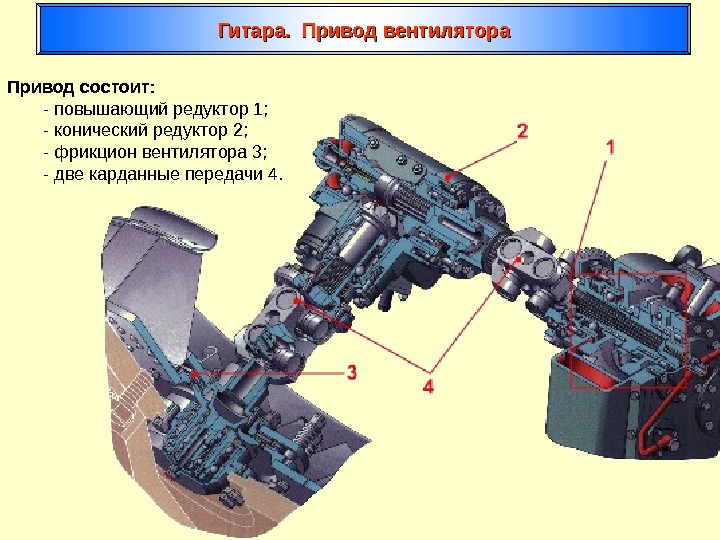 Гитара. Привод вентилятора

Привод состоит:
- повышающий редуктор 1;
- конический редуктор 2;
- фрикцион вентилятора 3;
- две карданные передачи 4.

2

1

3

4