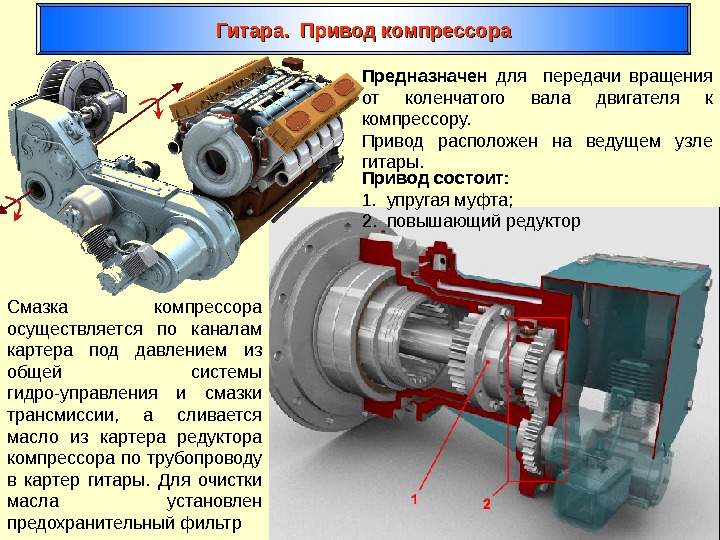 Гитара. Привод компрессора

Предназначен для передачи вращения от коленчатого вала двигателя к компрессору.

Привод расположен на ведущем узле гитары.

Привод состоит:
1. упругая муфта;
2. повышающий редуктор

Смазка компрессора осуществляется по каналам картера под давлением из общей системы гидро-управления и смазки трансмиссии, а сливается масло из картера редуктора компрессора по трубопроводу в картер гитары. Для очистки масла установлен предохранительный фильтр

1

2