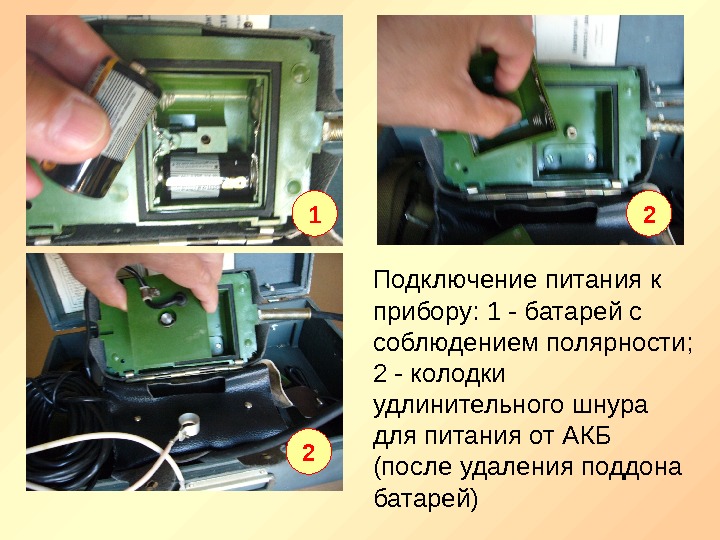 1

2

2

Подключение питания к прибору: 1 - батарей с соблюдением полярности; 2 - колодки удлинительного шнура для питания от АКБ (после удаления поддона батарей)