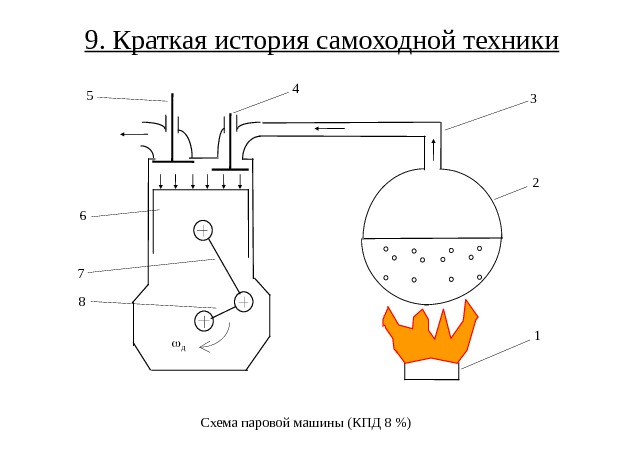 9. Краткая история самоходной техники

5

4

3

2

6

7

8

$\omega_д$

1

Схема паровой машины (КПД 8 %)