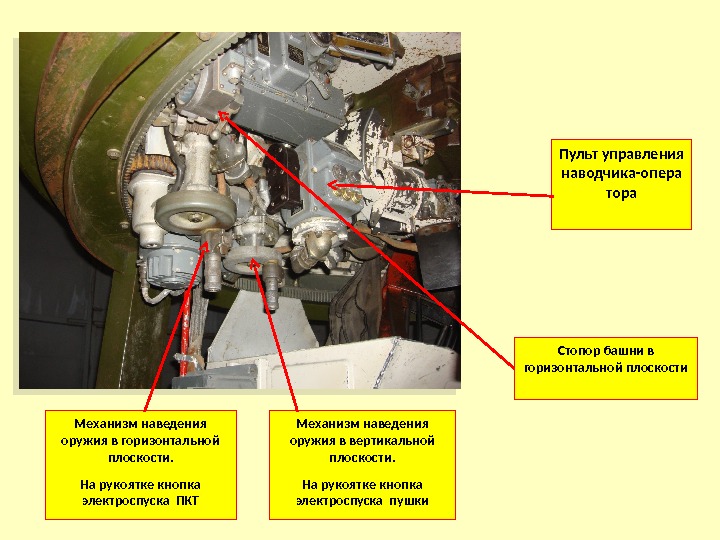 Пульт управления наводчика-опера тора

Стопор башни в горизонтальной плоскости

Механизм наведения оружия в горизонтальной плоскости.

На рукоятке кнопка электроспуска ПКТ

Механизм наведения оружия в вертикальной плоскости.

На рукоятке кнопка электроспуска пушки