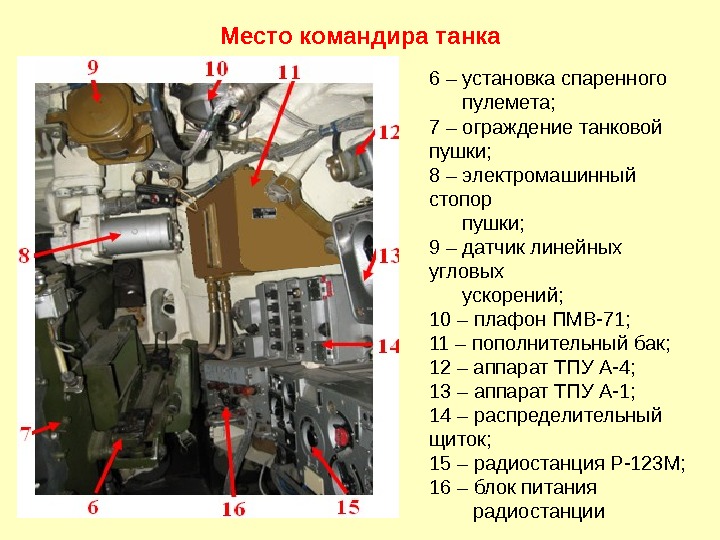 Место командира танка

9
10
11
12
8
13
14
7
6
16
15

6 – установка спаренного пулемета;
7 – ограждение танковой пушки;
8 – электромашинный стопор пушки;
9 – датчик линейных угловых ускорений;
10 – плафон ПМВ-71;
11 – пополнительный бак;
12 – аппарат ТПУ А-4;
13 – аппарат ТПУ А-1;
14 – распределительный щиток;
15 – радиостанция Р-123М;
16 – блок питания радиостанции