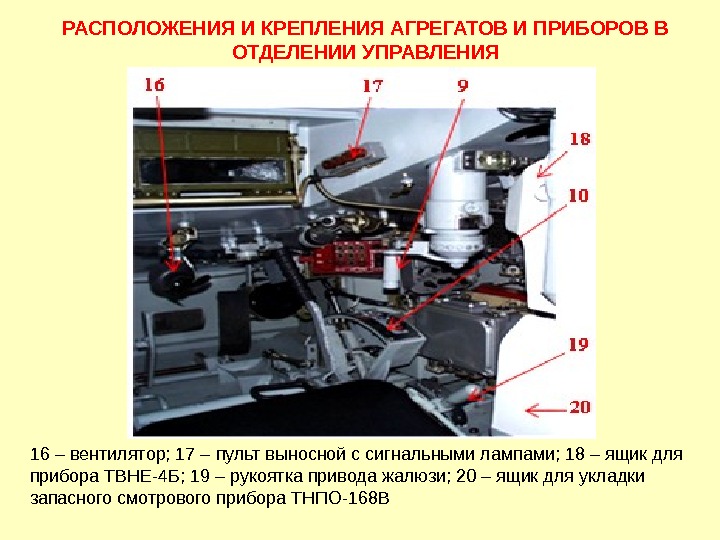 РАСПОЛОЖЕНИЯ И КРЕПЛЕНИЯ АГРЕГАТОВ И ПРИБОРОВ В ОТДЕЛЕНИИ УПРАВЛЕНИЯ

16

17

9

18

10

19

20

16 – вентилятор; 17 – пульт выносной с сигнальными лампами; 18 – ящик для прибора ТВНЕ-4Б; 19 – рукоятка привода жалюзи; 20 – ящик для укладки запасного смотрового прибора ТНПО-168В