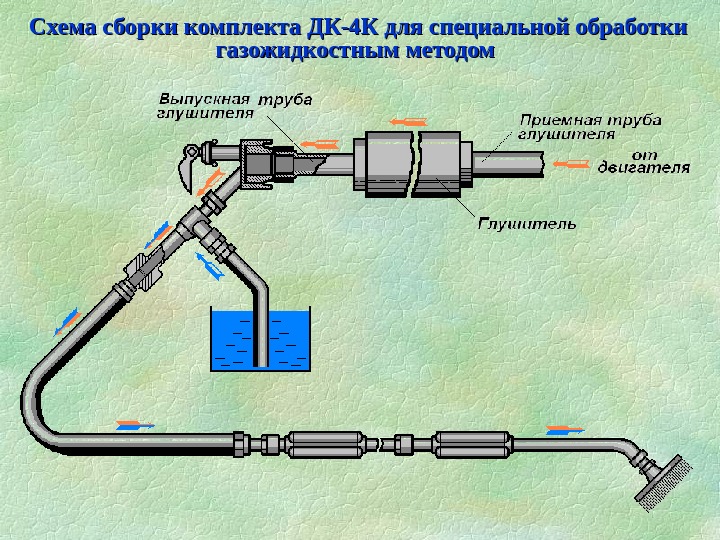 Схема сборки комплекта ДК-4К для специальной обработки газожидкостным методом

Выпускная труба глушителя

Приемная труба глушителя

от двигателя

Глушитель