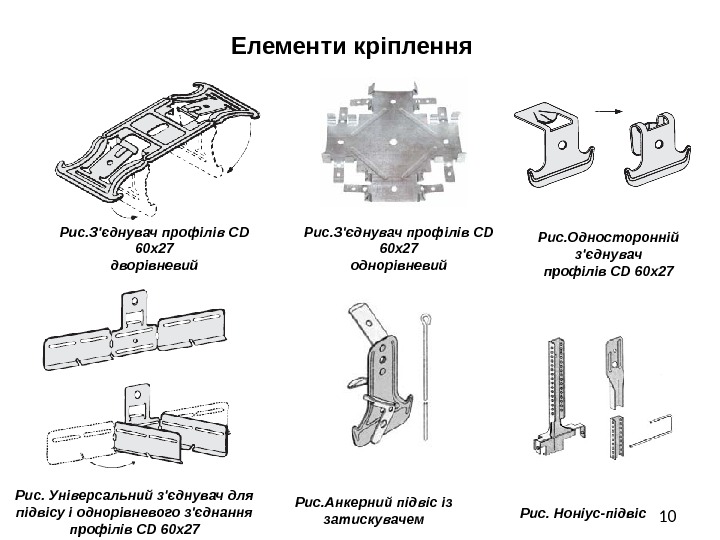 Елементи кріплення

Рис.З'єднувач профілів CD 60x27 дворівневий

Рис.З'єднувач профілів CD 60x27 однорівневий

Рис.Односторонній з'єднувач профілів CD 60x27

Рис. Універсальний з'єднувач для підвісу і однорівневого з'єднання профілів CD 60x27

Рис.Анкерний підвіс із затискувачем

Рис. Ноніус-підвіс

10