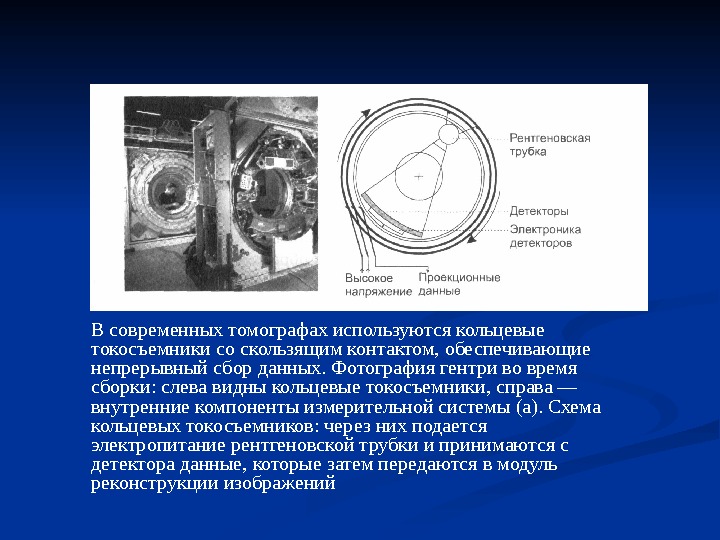 Рентгеновская трубка

Детекторы

Электроника детекторов

Высокое напряжение

Проекционные данные

В современных томографах используются кольцевые токосъемники со скользящим контактом, обеспечивающие непрерывный сбор данных. Фотография гентри во время сборки: слева видны кольцевые токосъемники, справа — внутренние компоненты измерительной системы (а). Схема кольцевых токосъемников: через них подается электропитание рентгеновской трубки и принимаются с детектора данные, которые затем передаются в модуль реконструкции изображений