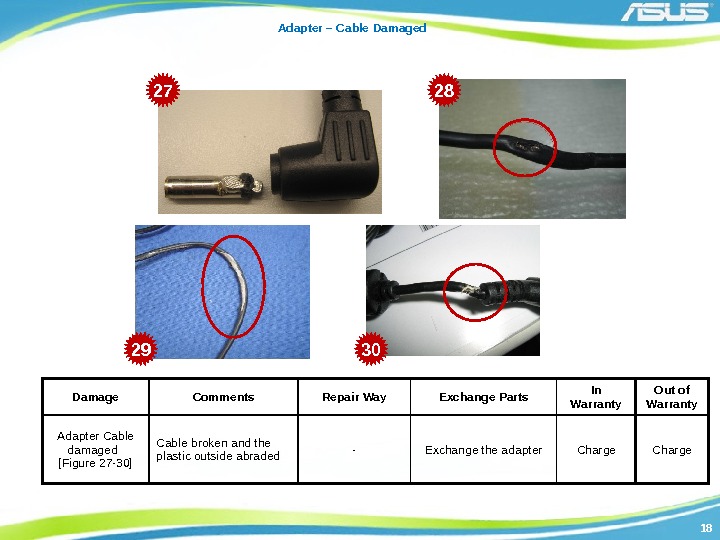 ASUS

Adapter – Cable Damaged

27

28

29

30

| Damage | Comments | Repair Way | Exchange Parts | In Warranty | Out of Warranty |
|---|---|---|---|---|---|
| Adapter Cable damaged [Figure 27-30] | Cable broken and the plastic outside abraded | - | Exchange the adapter | Charge | Charge |

18