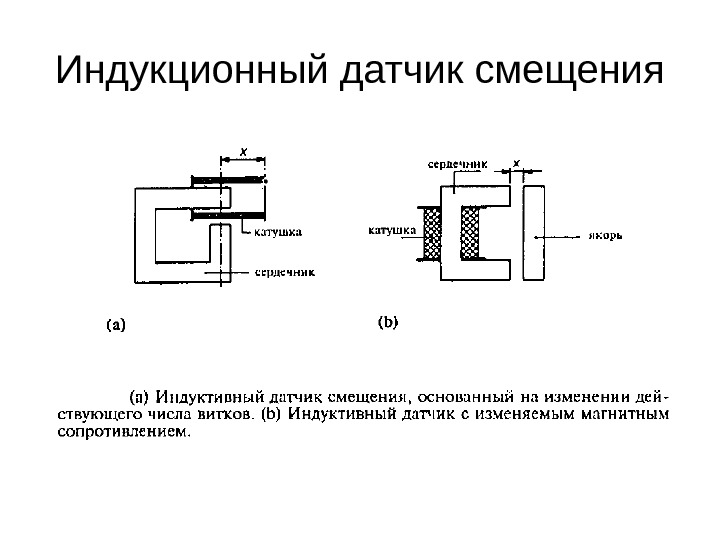 Индукционный датчик смещения

x

катушка

сердечник

(a)

сердечник

x

катушка

якорь

(b)

(a) Индуктивный датчик смещения, основанный на изменении действующего числа витков. (b) Индуктивный датчик с изменяемым магнитным сопротивлением.