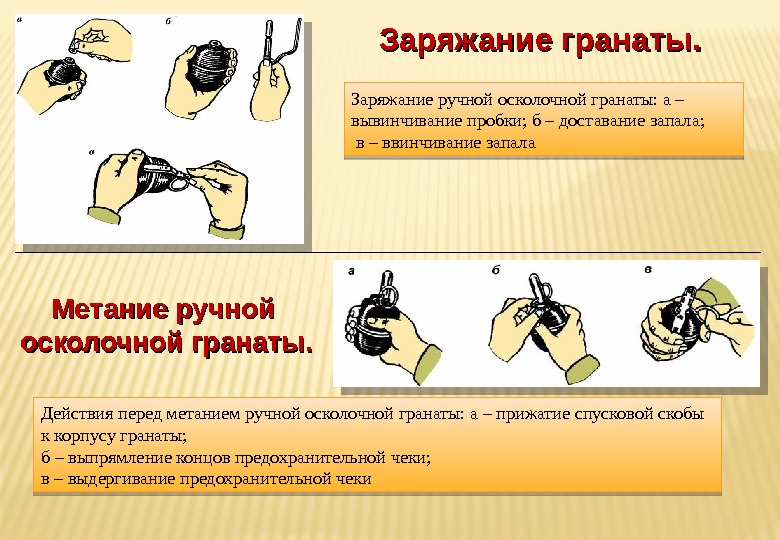 а

б

в

Заряжание гранаты.

Заряжание ручной осколочной гранаты: а – вывинчивание пробки; б – доставание запала; в – ввинчивание запала

Метание ручной осколочной гранаты.

а

б

в

Действия перед метанием ручной осколочной гранаты: а – прижатие спусковой скобы к корпусу гранаты;
б – выпрямление концов предохранительной чеки;
в – выдергивание предохранительной чеки