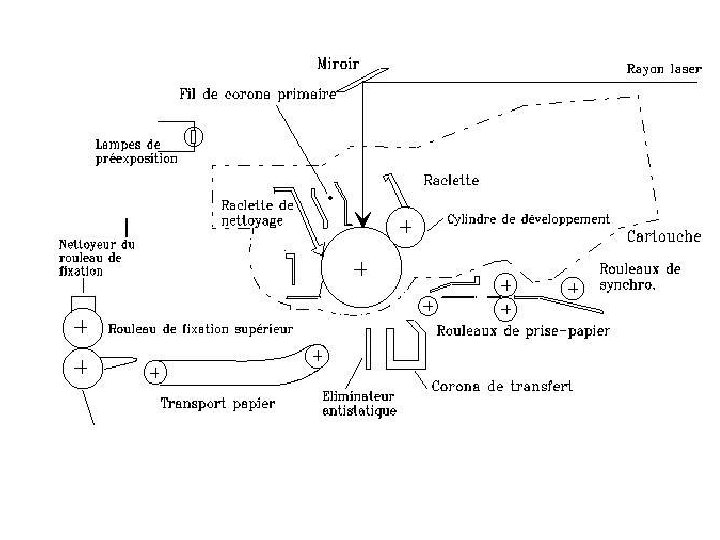 Miroir

Rayon laser

Fil de corona primaire

Lampes de préexposition

Raclette

Raclette de nettoyage

Cylindre de développement

Cartouche

Nettoyeur du rouleau de fixation

Rouleaux de synchro.

Rouleau de fixation supérieur

Rouleaux de prise-papier

Transport papier

Eliminateur antistatique

Corona de transfert