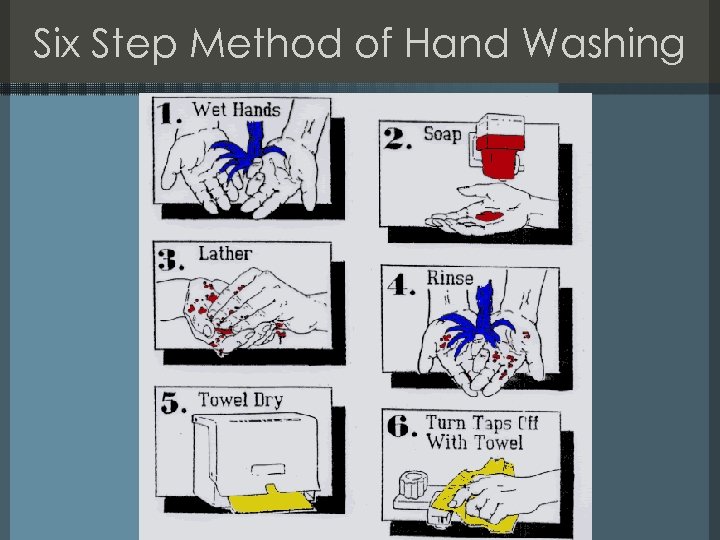 Six Step Method of Hand Washing

1. Wet Hands

2. Soap

3. Lather

4. Rinse

5. Towel Dry

6. Turn Taps Off With Towel