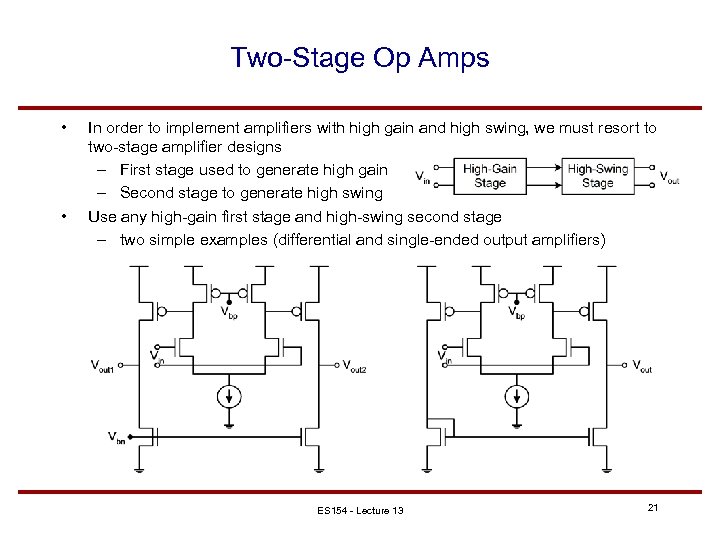 Two-Stage Op Amps

• In order to implement amplifiers with high gain and high swing, we must resort to two-stage amplifier designs
– First stage used to generate high gain
– Second stage to generate high swing

$V_{in}$ High-Gain Stage High-Swing Stage $V_{out}$

• Use any high-gain first stage and high-swing second stage
– two simple examples (differential and single-ended output amplifiers)

$V_{bp}$
$V_{in}$
$V_{out1}$
$V_{out2}$
$V_{bn}$

$V_{bp}$
$V_{in}$
$V_{out}$

ES154 - Lecture 13

21