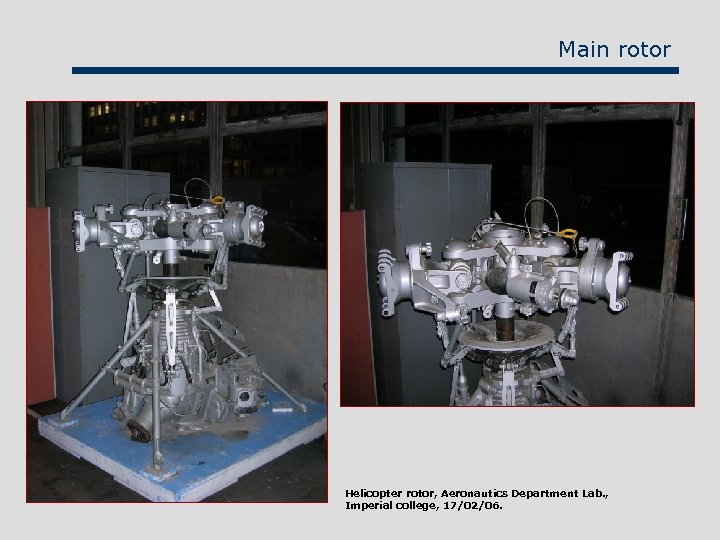 Main rotor

Helicopter rotor, Aeronautics Department Lab., Imperial college, 17/02/06.