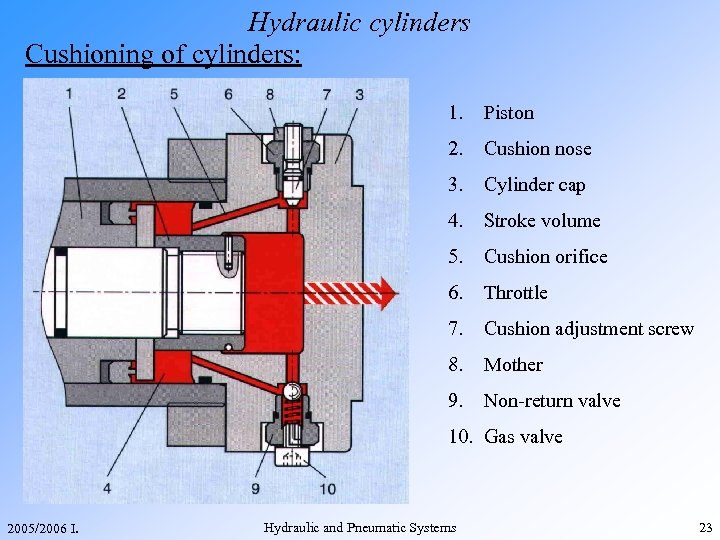 Hydraulic cylinders

Cushioning of cylinders:

1 2 5 6 8 7 3

4 9 10

1. Piston
2. Cushion nose
3. Cylinder cap
4. Stroke volume
5. Cushion orifice
6. Throttle
7. Cushion adjustment screw
8. Mother
9. Non-return valve
10. Gas valve

2005/2006 I. Hydraulic and Pneumatic Systems 23