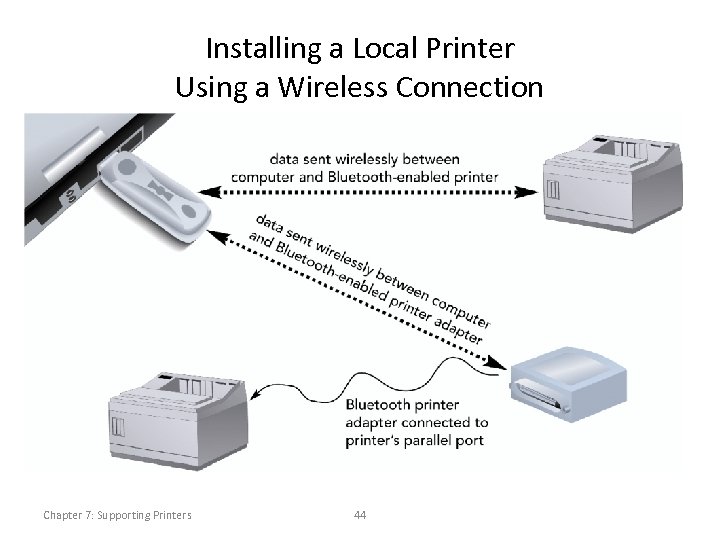 Installing a Local Printer
Using a Wireless Connection

data sent wirelessly between
computer and Bluetooth-enabled printer

data sent wirelessly between computer
and Bluetooth-enabled printer adapter

Bluetooth printer
adapter connected to
printer's parallel port

Chapter 7: Supporting Printers

44