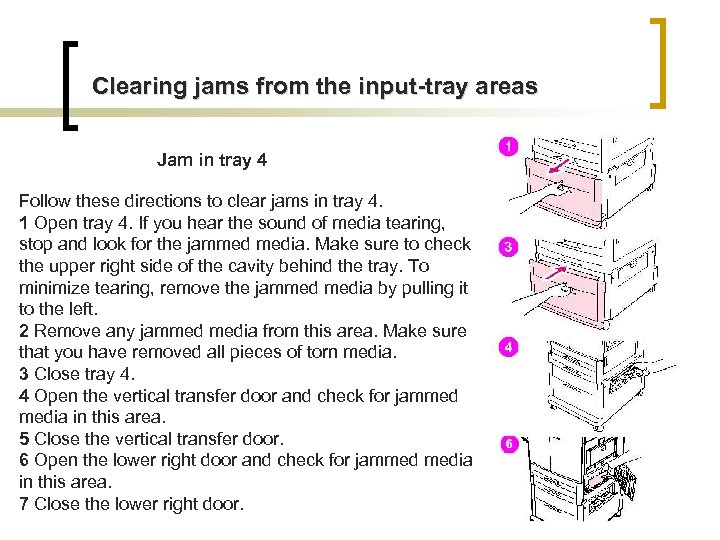 Clearing jams from the input-tray areas

Jam in tray 4

Follow these directions to clear jams in tray 4.
1 Open tray 4. If you hear the sound of media tearing, stop and look for the jammed media. Make sure to check the upper right side of the cavity behind the tray. To minimize tearing, remove the jammed media by pulling it to the left.
2 Remove any jammed media from this area. Make sure that you have removed all pieces of torn media.
3 Close tray 4.
4 Open the vertical transfer door and check for jammed media in this area.
5 Close the vertical transfer door.
6 Open the lower right door and check for jammed media in this area.
7 Close the lower right door.

1

3

4

6