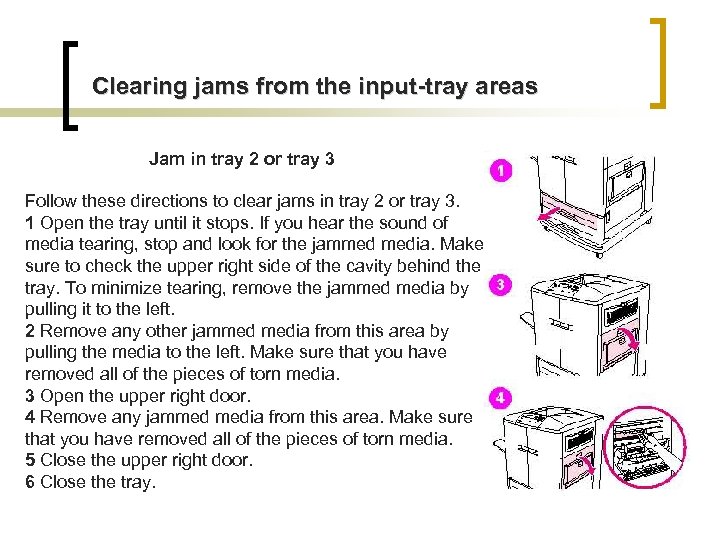 Clearing jams from the input-tray areas

Jam in tray 2 or tray 3

Follow these directions to clear jams in tray 2 or tray 3.
1 Open the tray until it stops. If you hear the sound of media tearing, stop and look for the jammed media. Make sure to check the upper right side of the cavity behind the tray. To minimize tearing, remove the jammed media by pulling it to the left.
2 Remove any other jammed media from this area by pulling the media to the left. Make sure that you have removed all of the pieces of torn media.
3 Open the upper right door.
4 Remove any jammed media from this area. Make sure that you have removed all of the pieces of torn media.
5 Close the upper right door.
6 Close the tray.

1

3

4