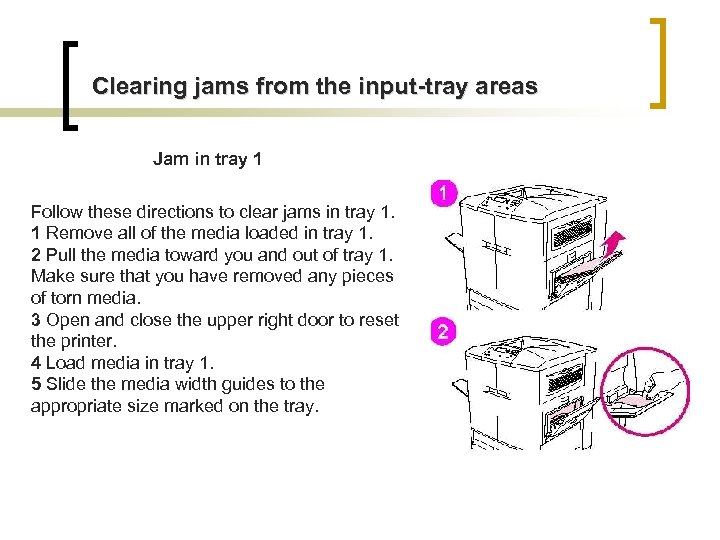 Clearing jams from the input-tray areas

Jam in tray 1

Follow these directions to clear jams in tray 1.
1 Remove all of the media loaded in tray 1.
2 Pull the media toward you and out of tray 1. Make sure that you have removed any pieces of torn media.
3 Open and close the upper right door to reset the printer.
4 Load media in tray 1.
5 Slide the media width guides to the appropriate size marked on the tray.

1

2