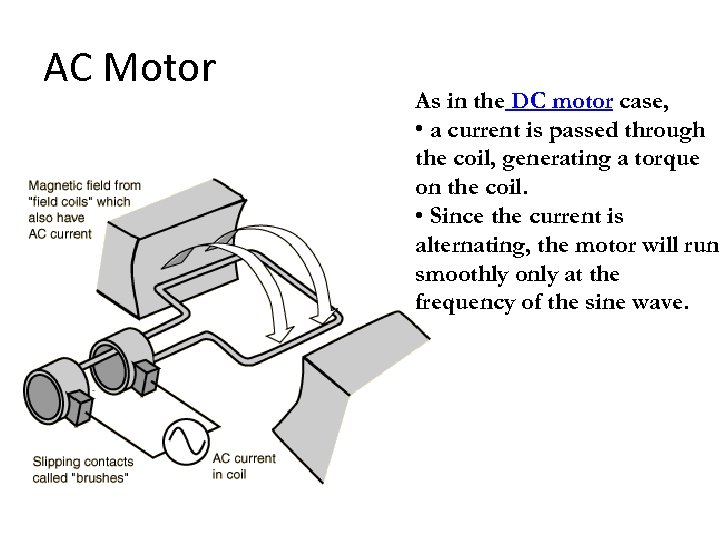 AC Motor

As in the DC motor case,
• a current is passed through the coil, generating a torque on the coil.
• Since the current is alternating, the motor will run smoothly only at the frequency of the sine wave.

Magnetic field from "field coils" which also have AC current

Slipping contacts called "brushes"

AC current in coil