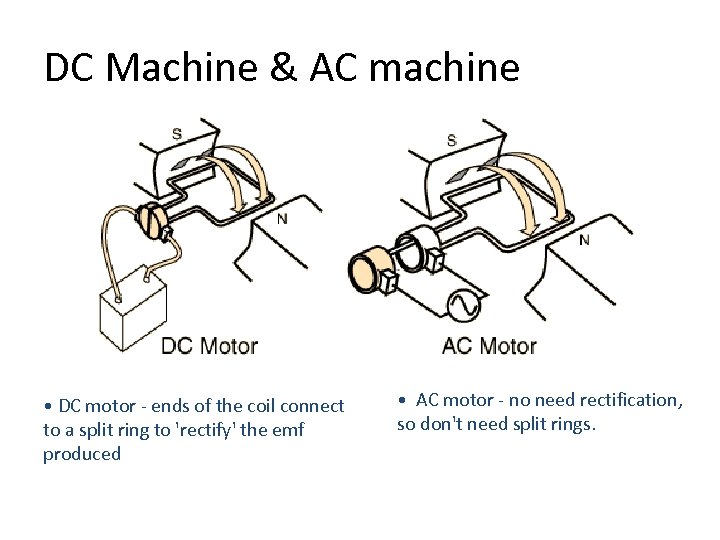 DC Machine & AC machine

S

N

DC Motor

S

N

AC Motor

• DC motor - ends of the coil connect to a split ring to 'rectify' the emf produced

• AC motor - no need rectification, so don't need split rings.