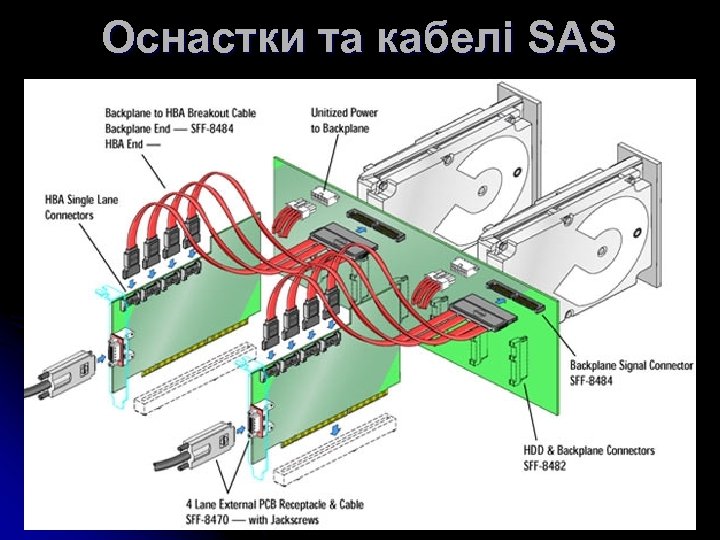 Оснастки та кабелі SAS

Backplane to HBA Breakout Cable
Backplane End — SFF-8484
HBA End —

Unitized Power to Backplane

HBA Single Lane Connectors

Backplane Signal Connector
SFF-8484

HDD & Backplane Connectors
SFF-8482

4 Lane External PCB Receptacle & Cable
SFF-8470 — with Jackscrews