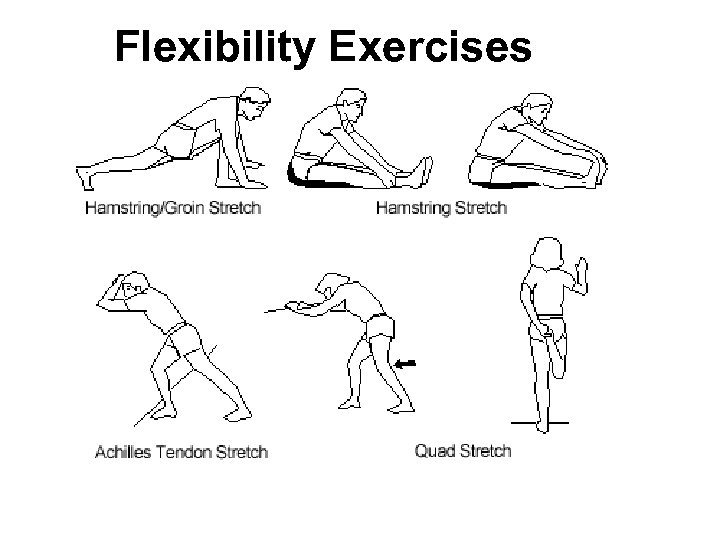 Flexibility Exercises

Hamstring/Groin Stretch

Hamstring Stretch

Achilles Tendon Stretch

Quad Stretch