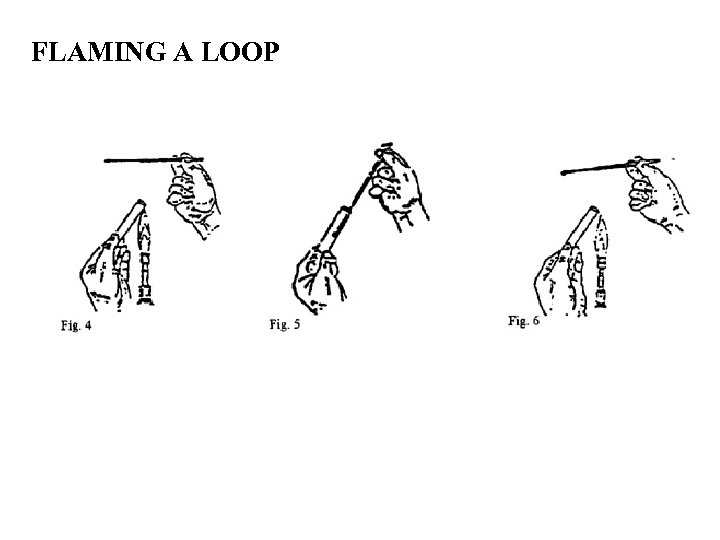 FLAMING A LOOP

Fig. 4

Fig. 5

Fig. 6