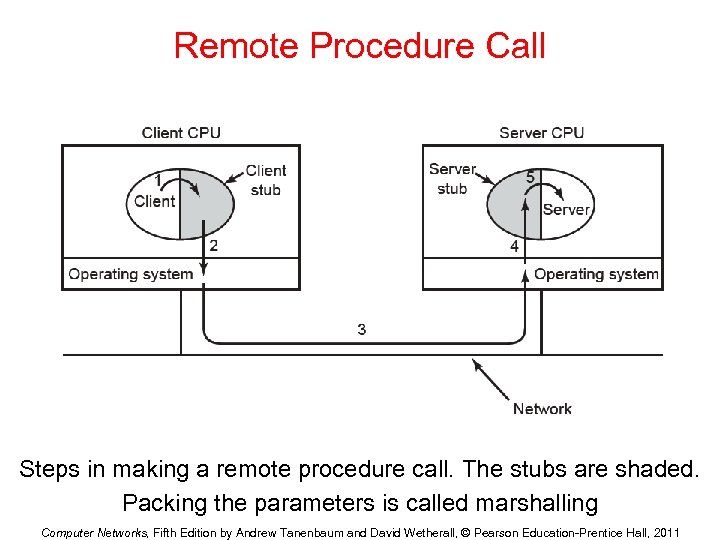 Remote Procedure Call

Client CPU

1
Client
Client stub
2
Operating system

Server CPU

Server stub
5
Server
4
Operating system

3

Network

Steps in making a remote procedure call. The stubs are shaded. Packing the parameters is called marshalling

Computer Networks, Fifth Edition by Andrew Tanenbaum and David Wetherall, © Pearson Education-Prentice Hall, 2011