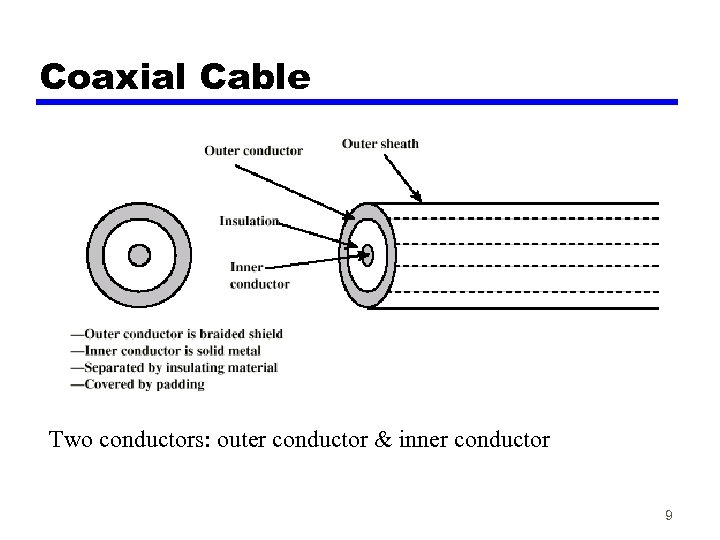 Coaxial Cable

Outer conductor

Outer sheath

Insulation

Inner conductor

—Outer conductor is braided shield
—Inner conductor is solid metal
—Separated by insulating material
—Covered by padding

Two conductors: outer conductor & inner conductor

9