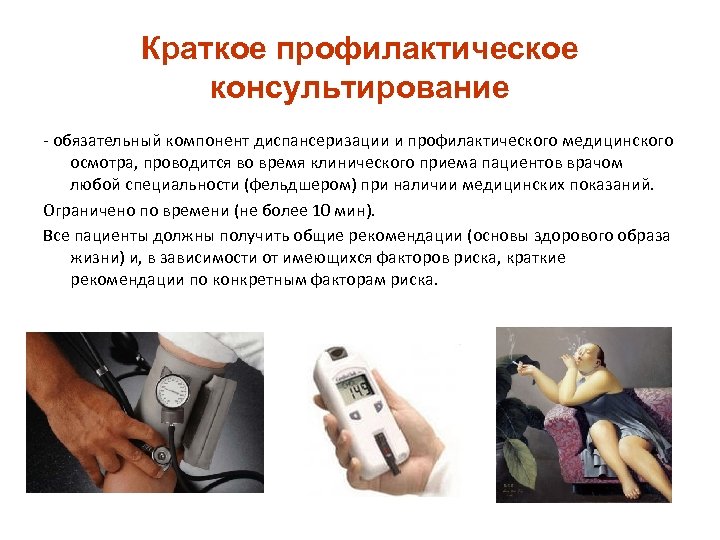 Краткое профилактическое консультирование

- обязательный компонент диспансеризации и профилактического медицинского осмотра, проводится во время клинического приема пациентов врачом любой специальности (фельдшером) при наличии медицинских показаний.

Ограничено по времени (не более 10 мин).

Все пациенты должны получить общие рекомендации (основы здорового образа жизни) и, в зависимости от имеющихся факторов риска, краткие рекомендации по конкретным факторам риска.

149