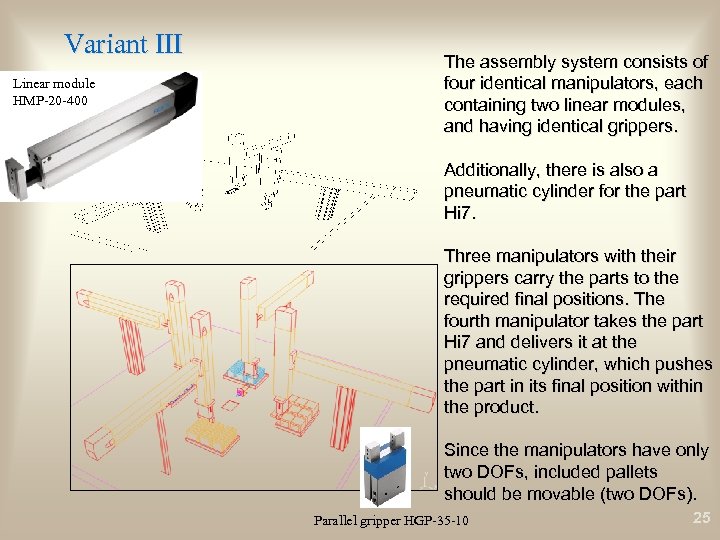 Variant III

Linear module
HMP-20-400

The assembly system consists of four identical manipulators, each containing two linear modules, and having identical grippers.

Additionally, there is also a pneumatic cylinder for the part Hi7.

Three manipulators with their grippers carry the parts to the required final positions. The fourth manipulator takes the part Hi7 and delivers it at the pneumatic cylinder, which pushes the part in its final position within the product.

Since the manipulators have only two DOFs, included pallets should be movable (two DOFs).

Parallel gripper HGP-35-10

25