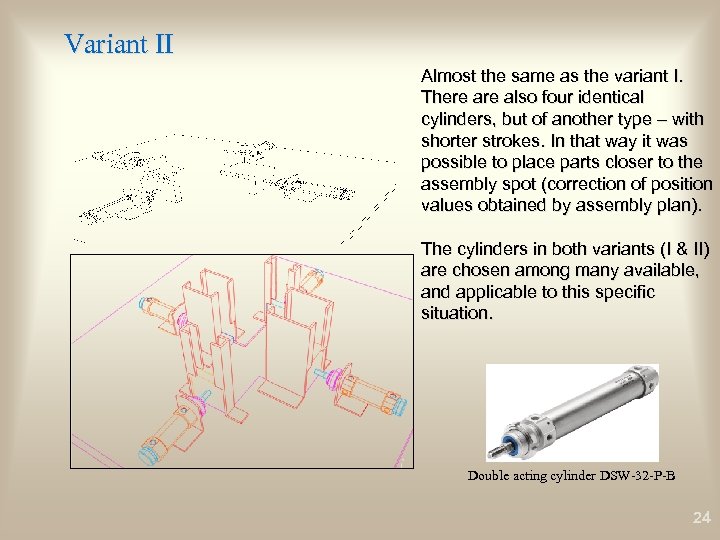 Variant II

Almost the same as the variant I. There are also four identical cylinders, but of another type – with shorter strokes. In that way it was possible to place parts closer to the assembly spot (correction of position values obtained by assembly plan).

The cylinders in both variants (I & II) are chosen among many available, and applicable to this specific situation.

Double acting cylinder DSW-32-P-B

24