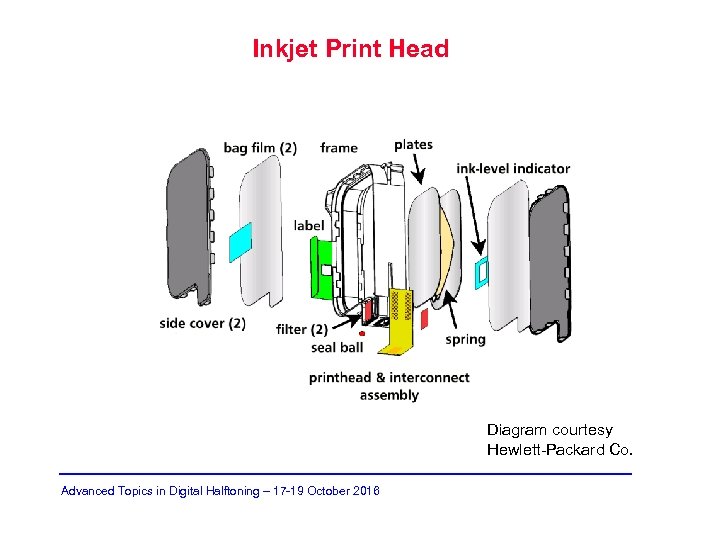 Inkjet Print Head

bag film (2)

frame

plates

ink-level indicator

label

side cover (2)

filter (2)

seal ball

spring

printhead & interconnect assembly

Diagram courtesy Hewlett-Packard Co.

Advanced Topics in Digital Halftoning – 17-19 October 2016