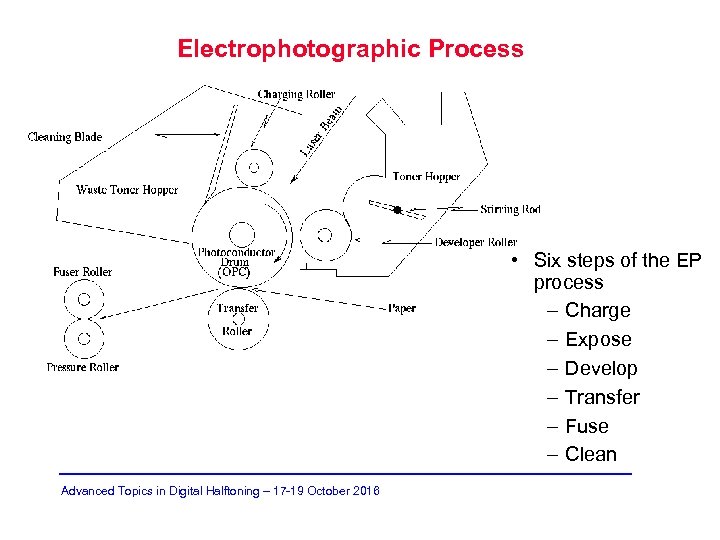 Electrophotographic Process

Charging Roller
Cleaning Blade
Laser Beam
Waste Toner Hopper
Toner Hopper
Stirring Rod
Developer Roller
Photoconductor Drum (OPC)
Fuser Roller
Transfer Roller
Paper
Pressure Roller

• Six steps of the EP process
– Charge
– Expose
– Develop
– Transfer
– Fuse
– Clean

Advanced Topics in Digital Halftoning – 17-19 October 2016