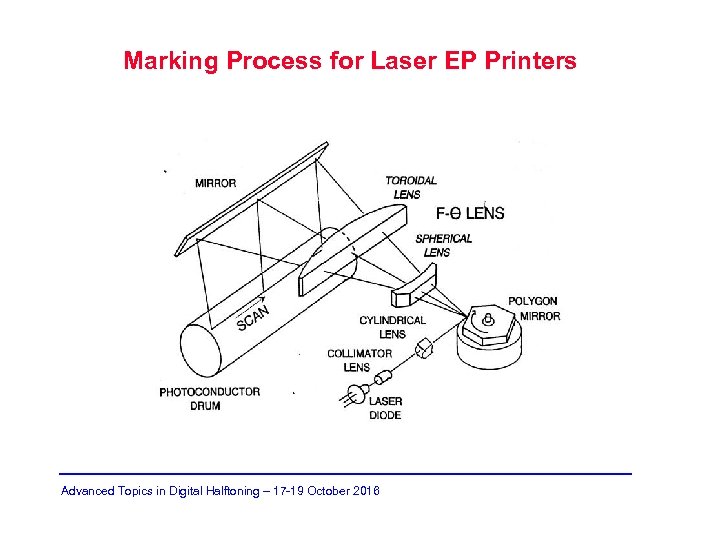 Marking Process for Laser EP Printers

MIRROR

TOROIDAL LENS

F-Θ LENS

SPHERICAL LENS

SCAN

POLYGON MIRROR

CYLINDRICAL LENS

COLLIMATOR LENS

PHOTOCONDUCTOR DRUM

LASER DIODE

Advanced Topics in Digital Halftoning – 17-19 October 2016