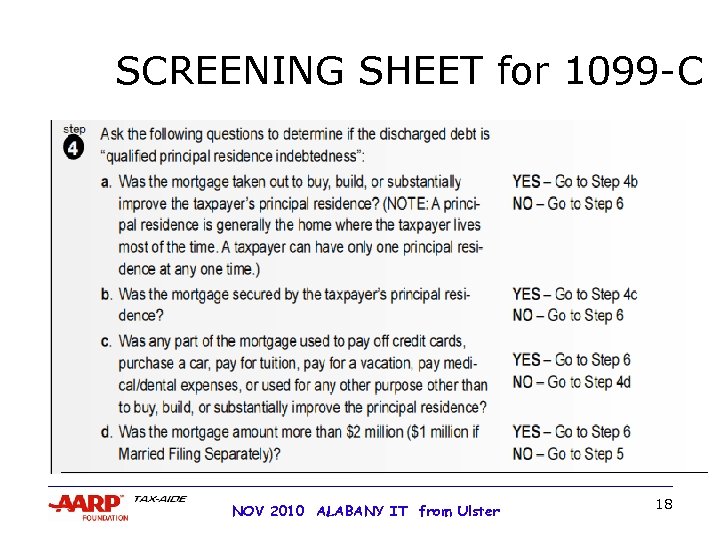 SCREENING SHEET for 1099-C

step 4

Ask the following questions to determine if the discharged debt is "qualified principal residence indebtedness":

a. Was the mortgage taken out to buy, build, or substantially improve the taxpayer's principal residence? (NOTE: A principal residence is generally the home where the taxpayer lives most of the time. A taxpayer can have only one principal residence at any one time.)
YES – Go to Step 4b
NO – Go to Step 6

b. Was the mortgage secured by the taxpayer's principal residence?
YES – Go to Step 4c
NO – Go to Step 6

c. Was any part of the mortgage used to pay off credit cards, purchase a car, pay for tuition, pay for a vacation, pay medical/dental expenses, or used for any other purpose other than to buy, build, or substantially improve the principal residence?
YES – Go to Step 6
NO – Go to Step 4d

d. Was the mortgage amount more than $2 million ($1 million if Married Filing Separately)?
YES – Go to Step 6
NO – Go to Step 5

AARP FOUNDATION TAX-AIDE

NOV 2010 ALABANY IT from Ulster

18